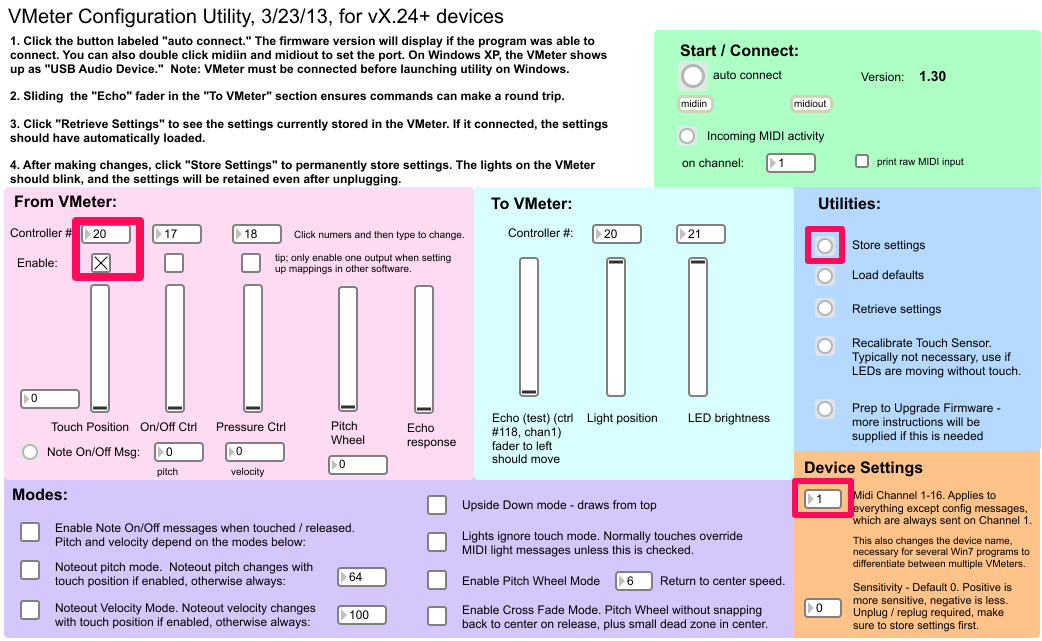 VMeter Configuration Utility, 3/23/13, for vX.24+ devices

1. Click the button labeled "auto connect." The firmware version will display if the program was able to connect. You can also double click midiin and midiout to set the port. On Windows XP, the VMeter shows up as "USB Audio Device." Note: VMeter must be connected before launching utility on Windows.

2. Sliding the "Echo" fader in the "To VMeter" section ensures commands can make a round trip.

3. Click "Retrieve Settings" to see the settings currently stored in the VMeter. If it connected, the settings should have automatically loaded.

4. After making changes, click "Store Settings" to permanently store settings. The lights on the VMeter should blink, and the settings will be retained even after unplugging.

Start / Connect:

auto connect

Version: 1.30

midiin

midiout

Incoming MIDI activity

on channel: 1

print raw MIDI input

From VMeter:

Controller #: 20 17 18 Click numers and then type to change.

Enable:

tip; only enable one output when setting up mappings in other software.

0

Touch Position

On/Off Ctrl

Pressure Ctrl

Pitch Wheel

Echo response

Note On/Off Msg: 0 0

pitch

velocity

0

To VMeter:

Controller #: 20 21

Echo (test) (ctrl #118, chan1) fader to left should move

Light position

LED brightness

Utilities:

Store settings

Load defaults

Retrieve settings

Recalibrate Touch Sensor. Typically not necessary, use if LEDs are moving without touch.

Prep to Upgrade Firmware - more instructions will be supplied if this is needed

Device Settings

1

Midi Channel 1-16. Applies to everything except config messages, which are always sent on Channel 1.

This also changes the device name, necessary for several Win7 programs to differentiate between multiple VMeters.

0

Sensitivity - Default 0. Positive is more sensitive, negative is less. Unplug / replug required, make sure to store settings first.

Modes:

Enable Note On/Off messages when touched / released. Pitch and velocity depend on the modes below:

Noteout pitch mode. Noteout pitch changes with touch position if enabled, otherwise always: 64

Noteout Velocity Mode. Noteout velocity changes with touch position if enabled, otherwise always: 100

Upside Down mode - draws from top

Lights ignore touch mode. Normally touches override MIDI light messages unless this is checked.

Enable Pitch Wheel Mode 6 Return to center speed.

Enable Cross Fade Mode. Pitch Wheel without snapping back to center on release, plus small dead zone in center.