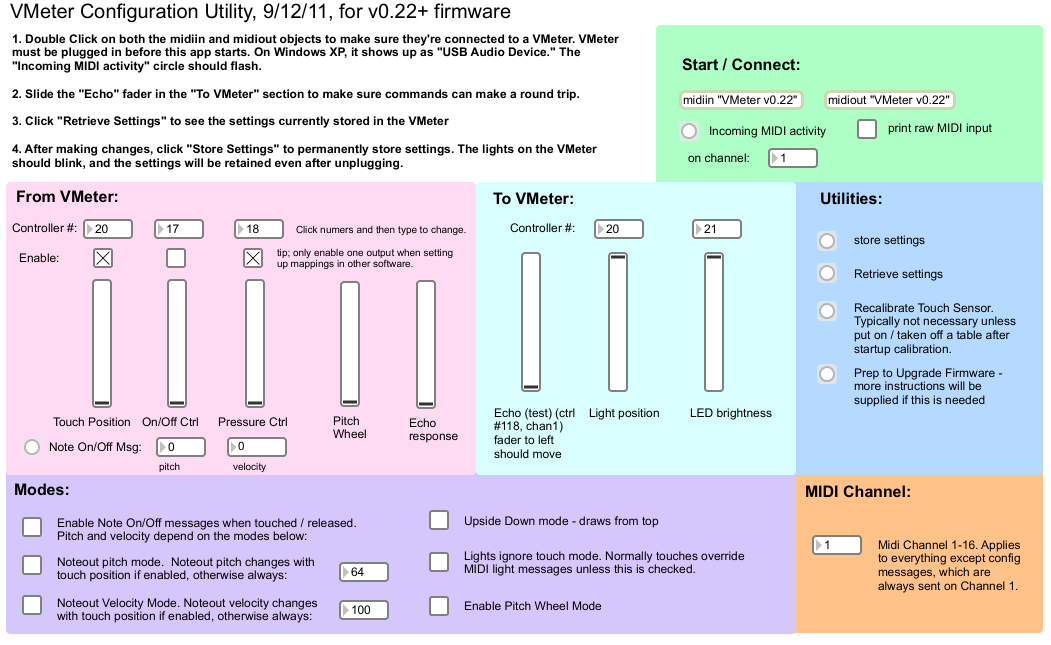 VMeter Configuration Utility, 9/12/11, for v0.22+ firmware

1. Double Click on both the midiin and midiout objects to make sure they're connected to a VMeter. VMeter must be plugged in before this app starts. On Windows XP, it shows up as "USB Audio Device." The "Incoming MIDI activity" circle should flash.

2. Slide the "Echo" fader in the "To VMeter" section to make sure commands can make a round trip.

3. Click "Retrieve Settings" to see the settings currently stored in the VMeter

4. After making changes, click "Store Settings" to permanently store settings. The lights on the VMeter should blink, and the settings will be retained even after unplugging.

Start / Connect:

midiin "VMeter v0.22"

midiout "VMeter v0.22"

Incoming MIDI activity

print raw MIDI input

on channel: 1

From VMeter:

Controller #: 20 17 18

Click numers and then type to change.

Enable:

tip; only enable one output when setting up mappings in other software.

Touch Position

On/Off Ctrl

Pressure Ctrl

Pitch Wheel

Echo response

Note On/Off Msg: 0 0

pitch

velocity

To VMeter:

Controller #: 20 21

Echo (test) (ctrl #118, chan1) fader to left should move

Light position

LED brightness

Utilities:

store settings

Retrieve settings

Recalibrate Touch Sensor. Typically not necessary unless put on / taken off a table after startup calibration.

Prep to Upgrade Firmware - more instructions will be supplied if this is needed

Modes:

Enable Note On/Off messages when touched / released. Pitch and velocity depend on the modes below:

Noteout pitch mode. Noteout pitch changes with touch position if enabled, otherwise always: 64

Noteout Velocity Mode. Noteout velocity changes with touch position if enabled, otherwise always: 100

Upside Down mode - draws from top

Lights ignore touch mode. Normally touches override MIDI light messages unless this is checked.

Enable Pitch Wheel Mode

MIDI Channel:

1

Midi Channel 1-16. Applies to everything except config messages, which are always sent on Channel 1.